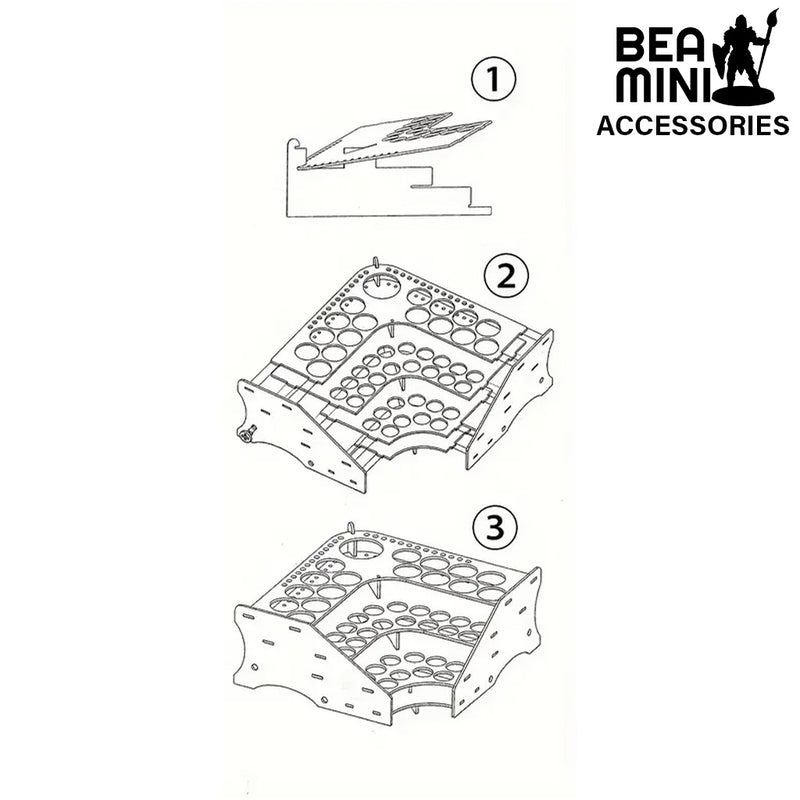 BEA MINI ACCESSORIES

1

2

3