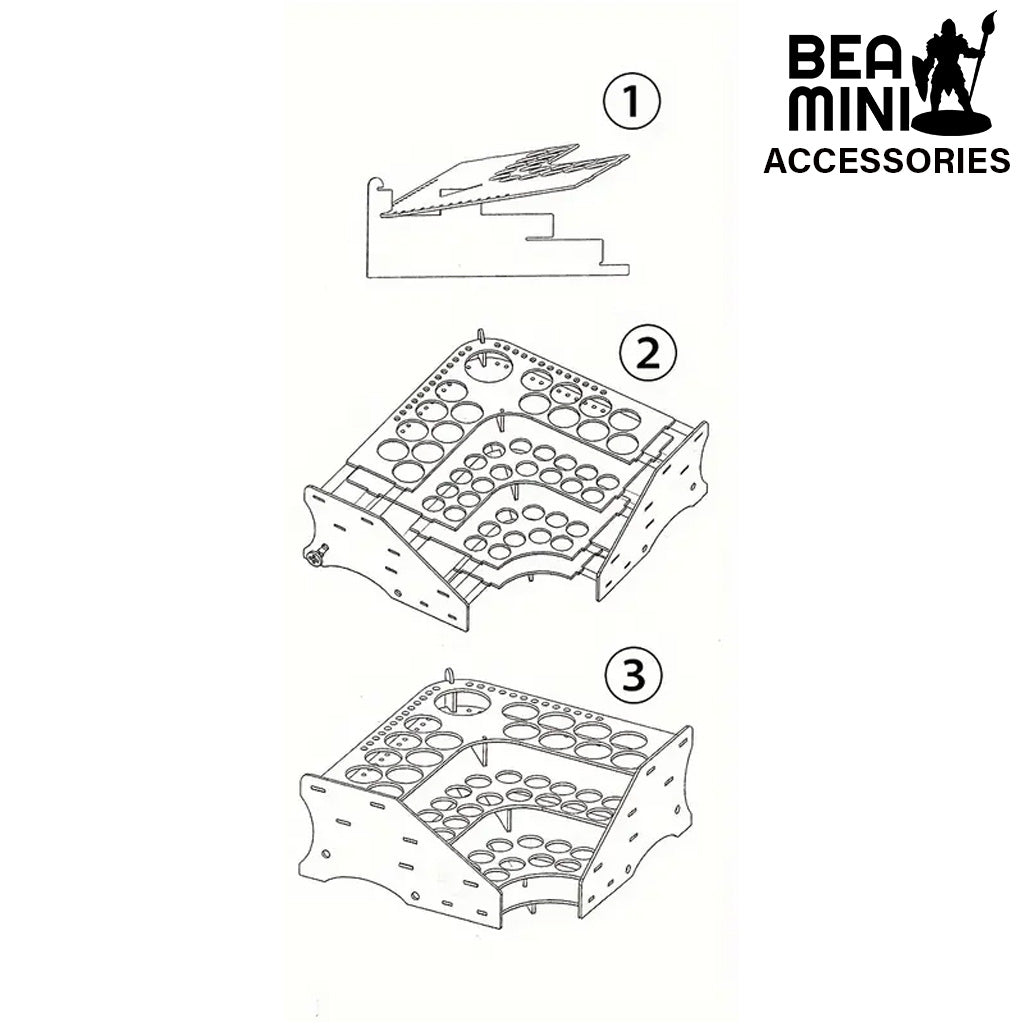 BEA
MINI
ACCESSORIES

1

2

3